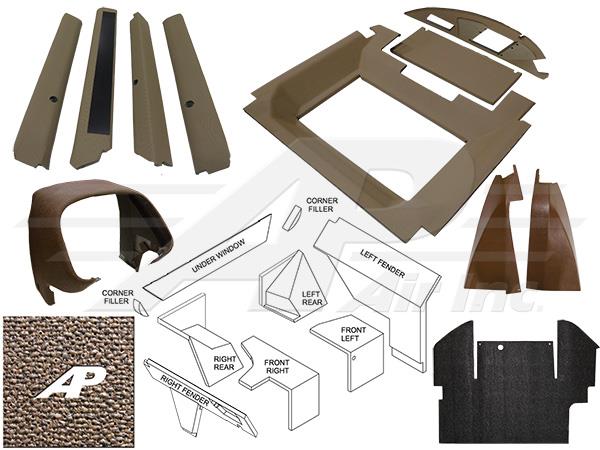 CORNER FILLER

UNDER WINDOW

LEFT FENDER

LEFT REAR

CORNER FILLER

FRONT LEFT

RIGHT REAR

FRONT RIGHT

RIGHT FENDER

AP

AP Air Inc.