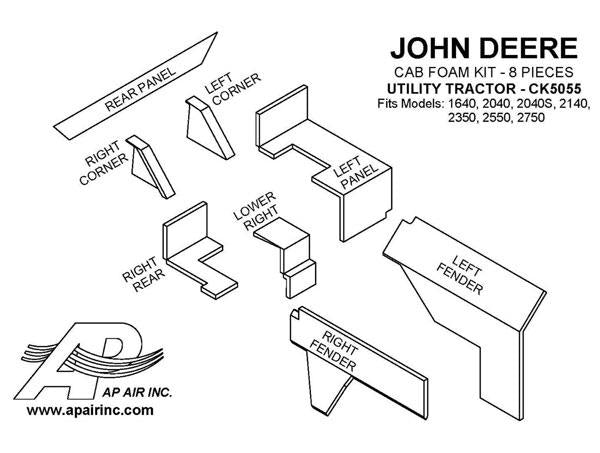 JOHN DEERE
CAB FOAM KIT - 8 PIECES
UTILITY TRACTOR - CK5055
Fits Models: 1640, 2040, 2040S, 2140, 2350, 2550, 2750

REAR PANEL

LEFT CORNER

RIGHT CORNER

LEFT PANEL

LOWER RIGHT

RIGHT REAR

LEFT FENDER

RIGHT FENDER

AP

AP AIR INC.

www.apairinc.com