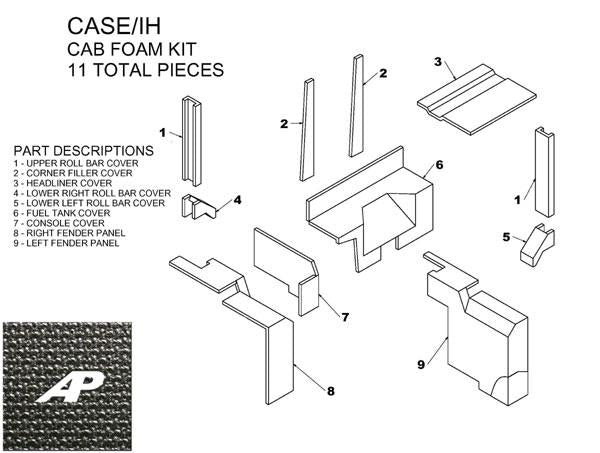 CASE/IH
CAB FOAM KIT
11 TOTAL PIECES

PART DESCRIPTIONS
1 - UPPER ROLL BAR COVER
2 - CORNER FILLER COVER
3 - HEADLINER COVER
4 - LOWER RIGHT ROLL BAR COVER
5 - LOWER LEFT ROLL BAR COVER
6 - FUEL TANK COVER
7 - CONSOLE COVER
8 - RIGHT FENDER PANEL
9 - LEFT FENDER PANEL

1
2
2
3
6
1
4
5
7
8
9

AP