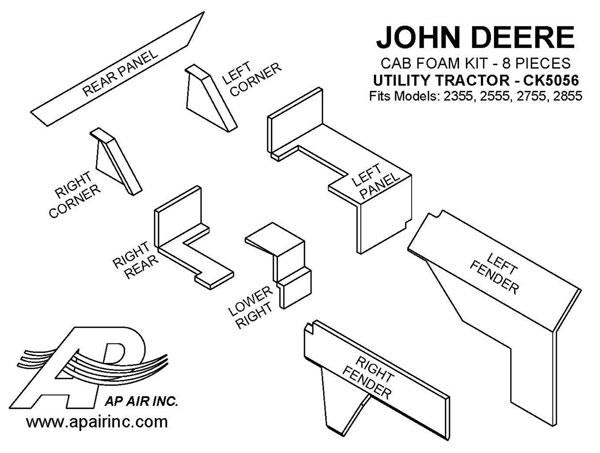 JOHN DEERE
CAB FOAM KIT - 8 PIECES
UTILITY TRACTOR - CK5056
Fits Models: 2355, 2555, 2755, 2855

REAR PANEL

LEFT CORNER

RIGHT CORNER

LEFT PANEL

RIGHT REAR

LOWER RIGHT

LEFT FENDER

RIGHT FENDER

AP

AP AIR INC.
www.apairinc.com