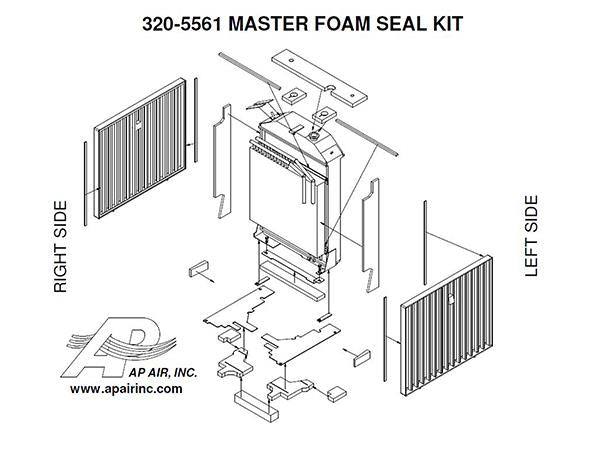 320-5561 MASTER FOAM SEAL KIT

RIGHT SIDE

LEFT SIDE

AP

AP AIR, INC.

www.apairinc.com