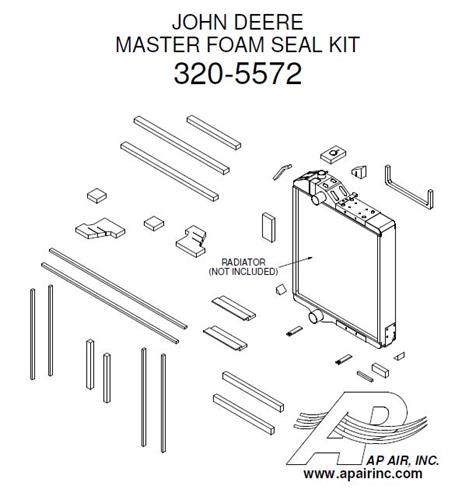 JOHN DEERE
MASTER FOAM SEAL KIT
320-5572

RADIATOR
(NOT INCLUDED)

AP

AP AIR, INC.
www.apairinc.com